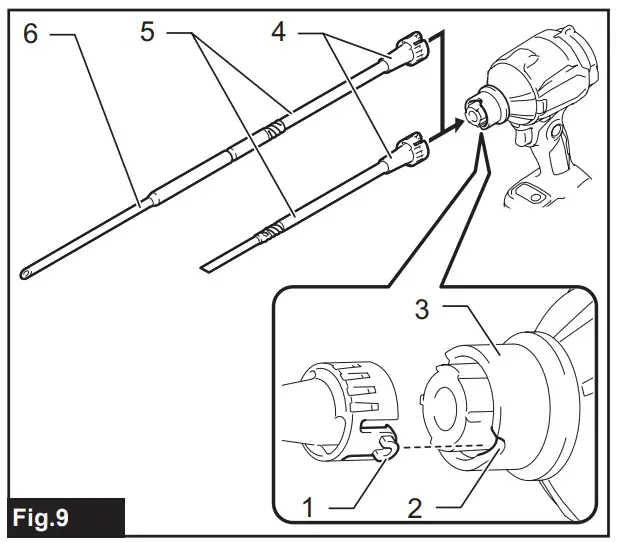 6
5
4
3
1
2
Fig.9