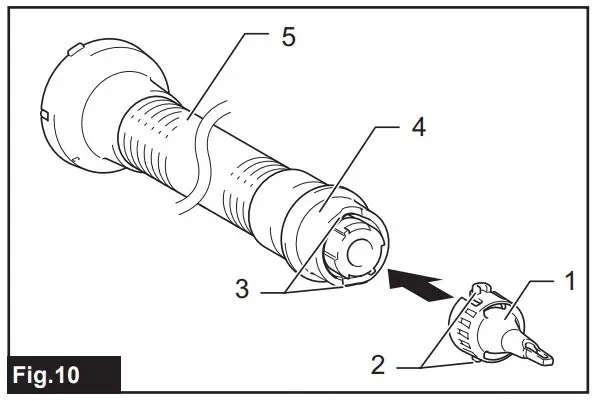 5
4
3
1
2
Fig.10