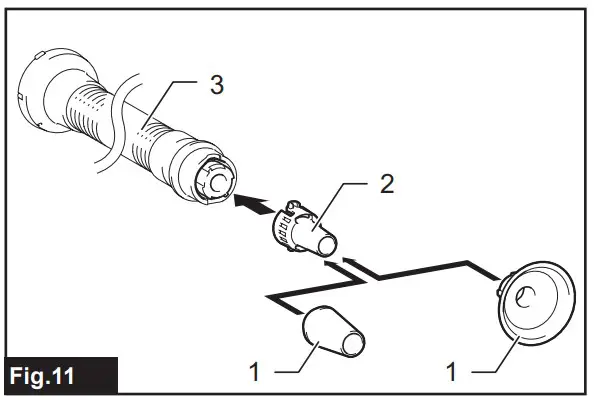 3
2
1
1
Fig.11