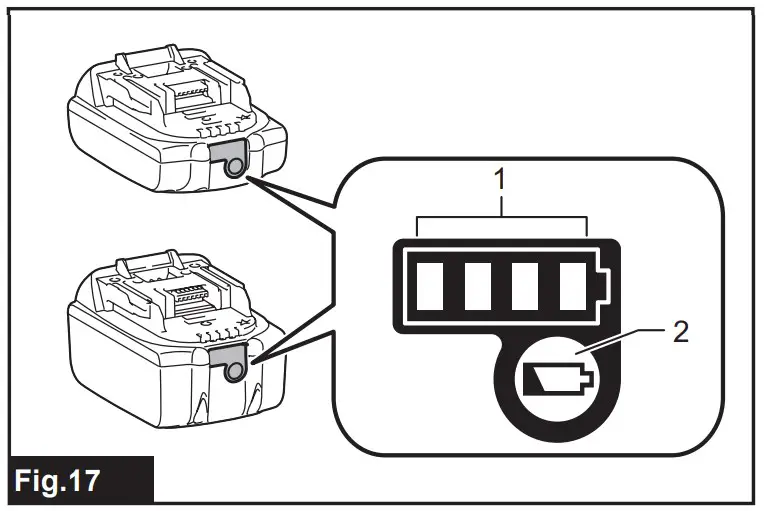 1

2

Fig.17