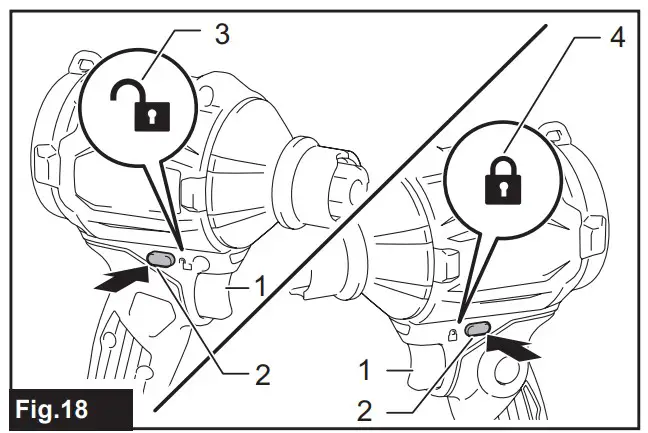 3
4
1
2
1
2
Fig.18