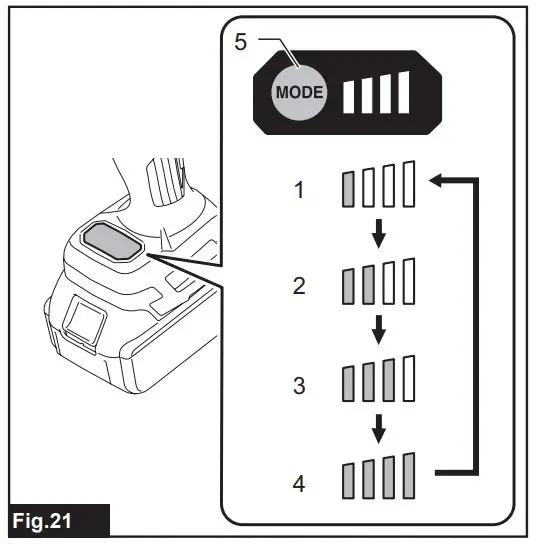 5
MODE
1
2
3
4
Fig.21