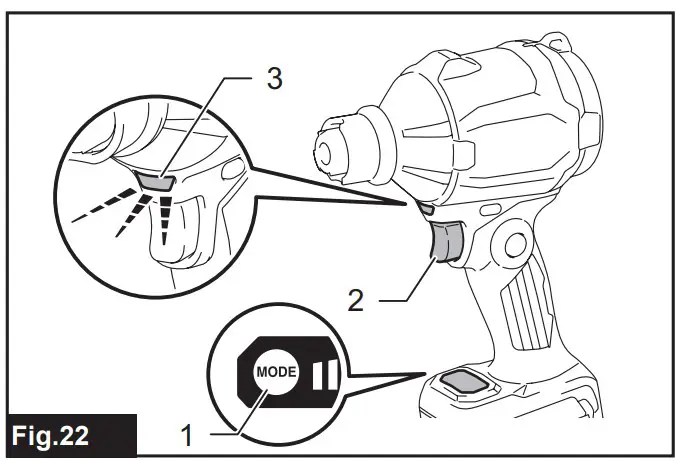 3
2
MODE
1
Fig.22