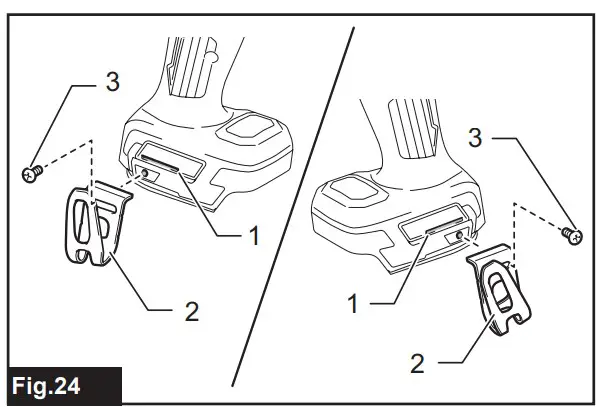 3
1
2
3
1
2
Fig.24