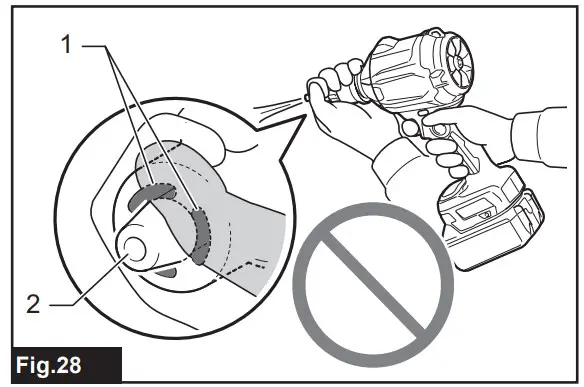 1
2
Fig.28