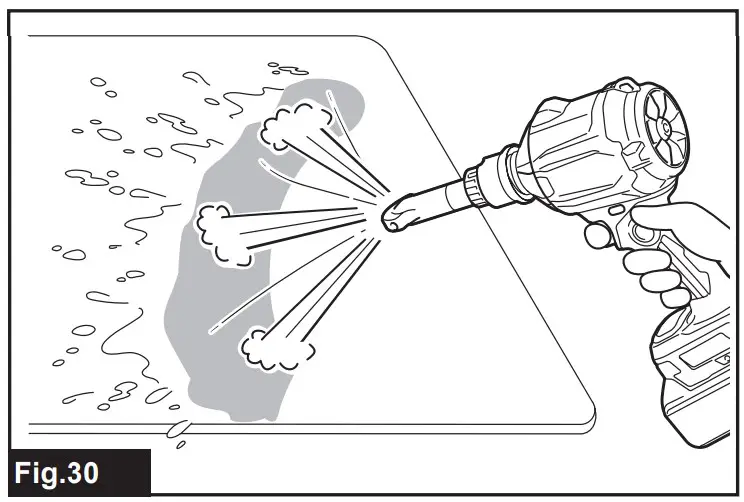 Fig.30