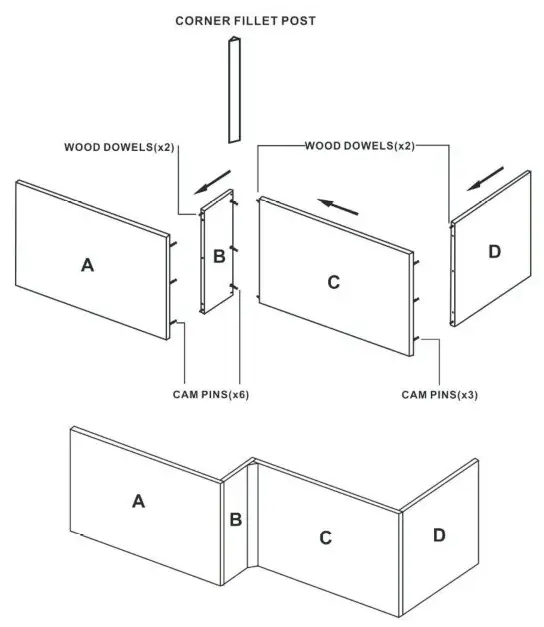 CORNER FILLET POST

WOOD DOWELS(x2)

WOOD DOWELS(x2)

A

B

C

D

CAM PINS(x6)

CAM PINS(x3)

A

B

C

D