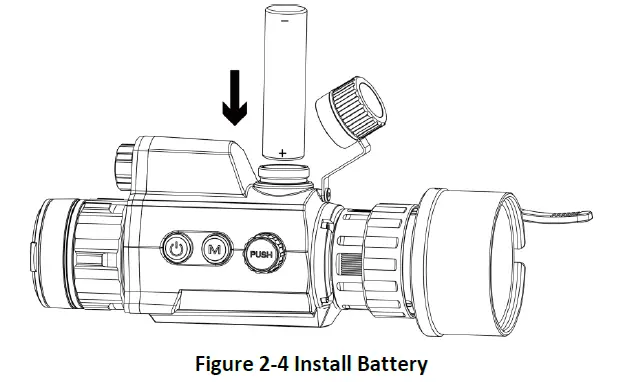 −

+

M

PUSH

Figure 2-4 Install Battery