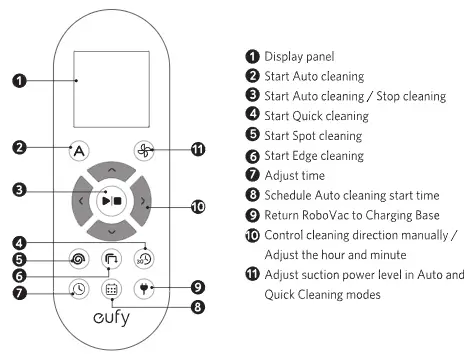 1
2
A
11
3
10
4
5
30
6
7
9
8
eufy

1 Display panel
2 Start Auto cleaning
3 Start Auto cleaning / Stop cleaning
4 Start Quick cleaning
5 Start Spot cleaning
6 Start Edge cleaning
7 Adjust time
8 Schedule Auto cleaning start time
9 Return RoboVac to Charging Base
10 Control cleaning direction manually / Adjust the hour and minute
11 Adjust suction power level in Auto and Quick Cleaning modes