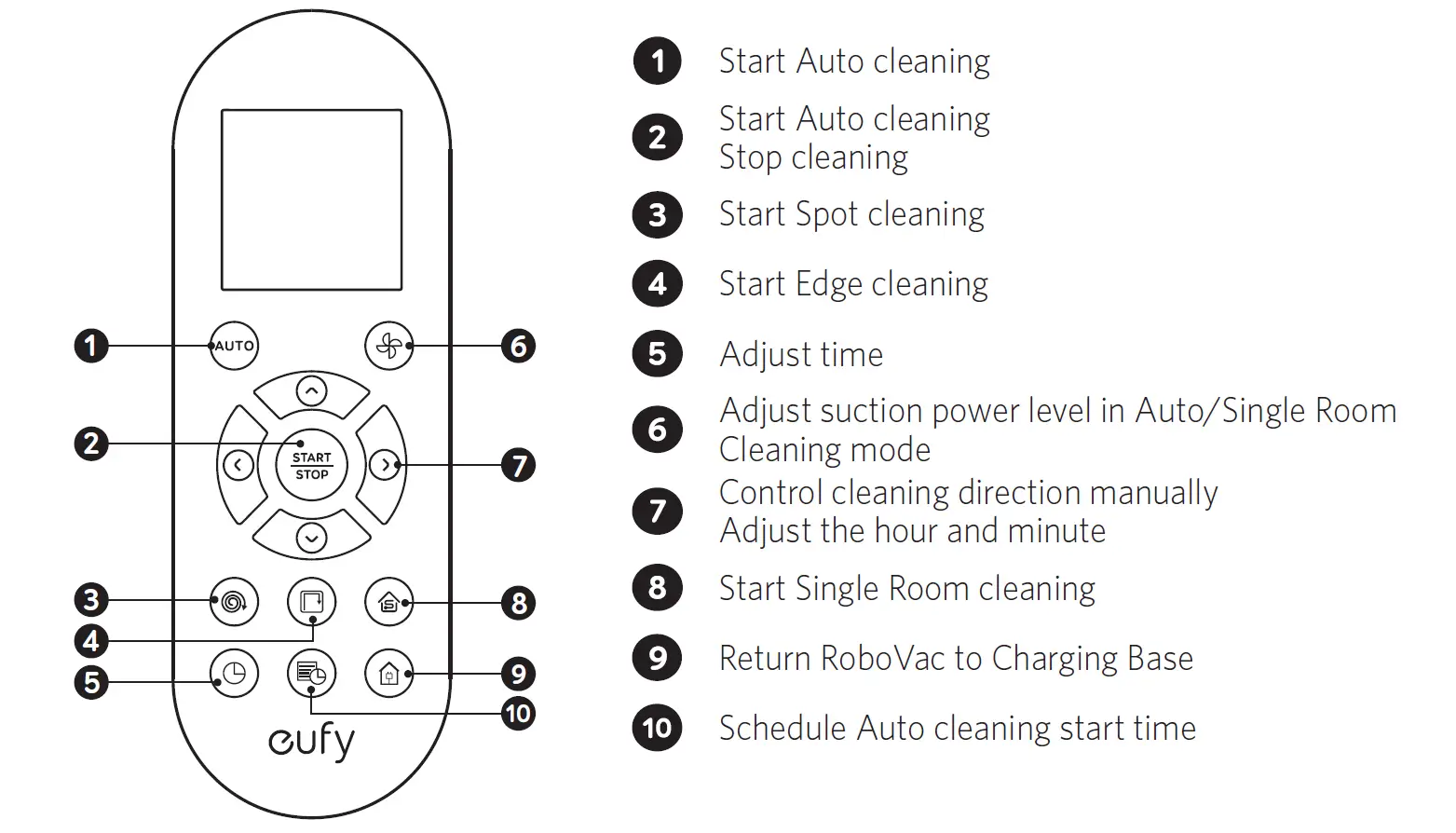 1 AUTO
6
2 START STOP
7
3
8
4
5
9
10
eufy

1 Start Auto cleaning
2 Start Auto cleaning
Stop cleaning
3 Start Spot cleaning
4 Start Edge cleaning
5 Adjust time
6 Adjust suction power level in Auto/Single Room Cleaning mode
7 Control cleaning direction manually
Adjust the hour and minute
8 Start Single Room cleaning
9 Return RoboVac to Charging Base
10 Schedule Auto cleaning start time