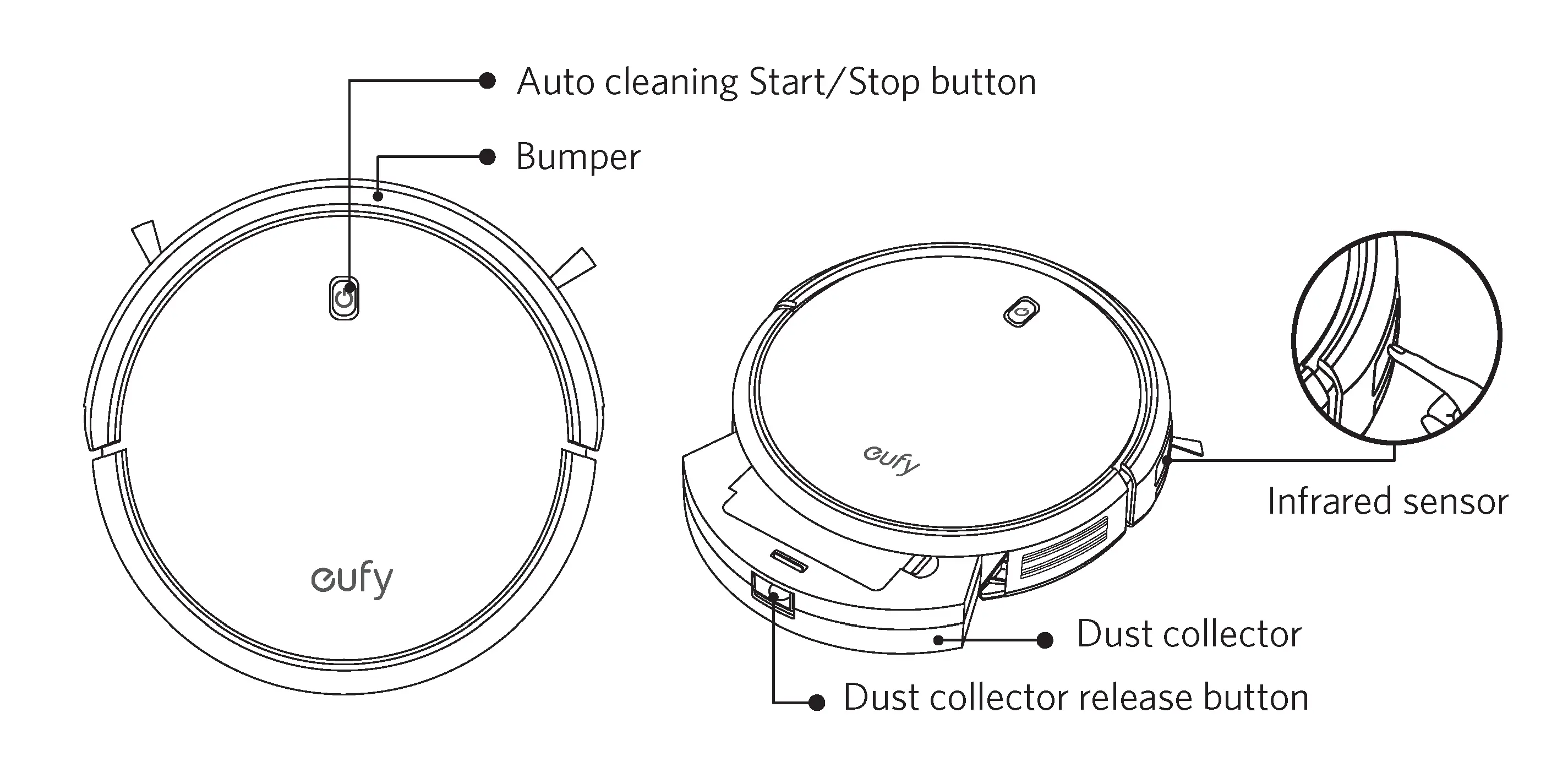 Auto cleaning Start/Stop button

Bumper

eufy

eufy

Infrared sensor

Dust collector

Dust collector release button