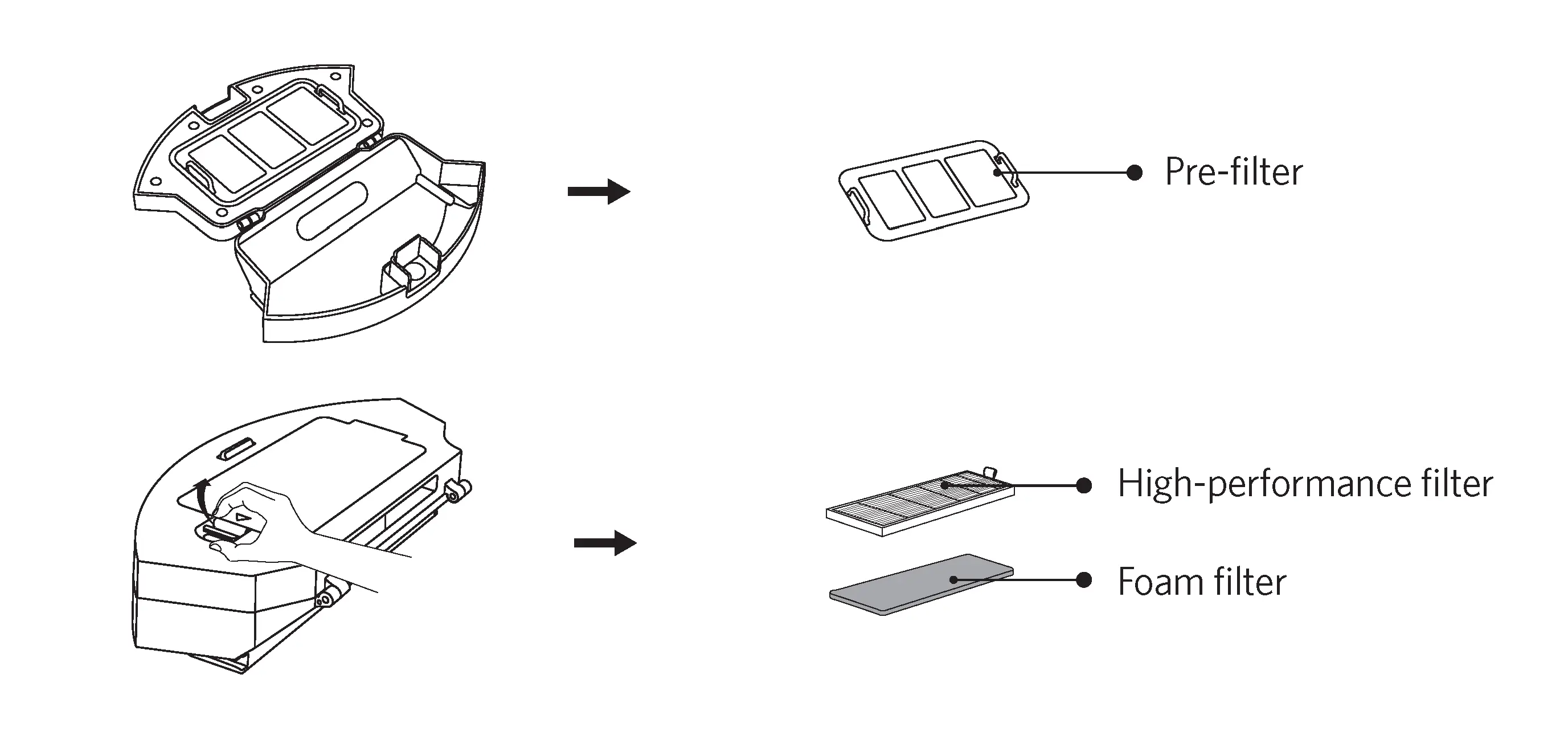 Pre-filter

High-performance filter

Foam filter