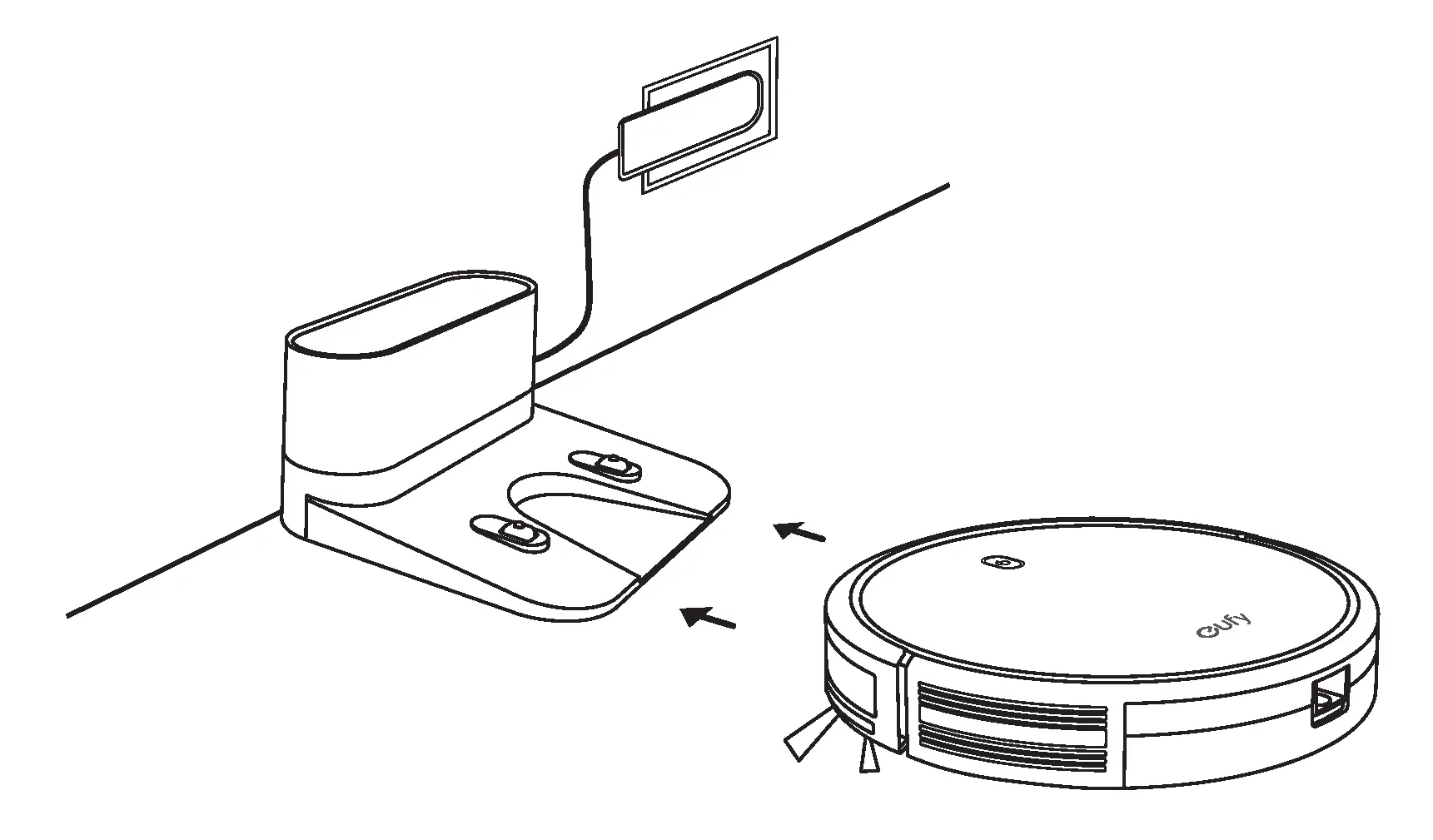 eufy