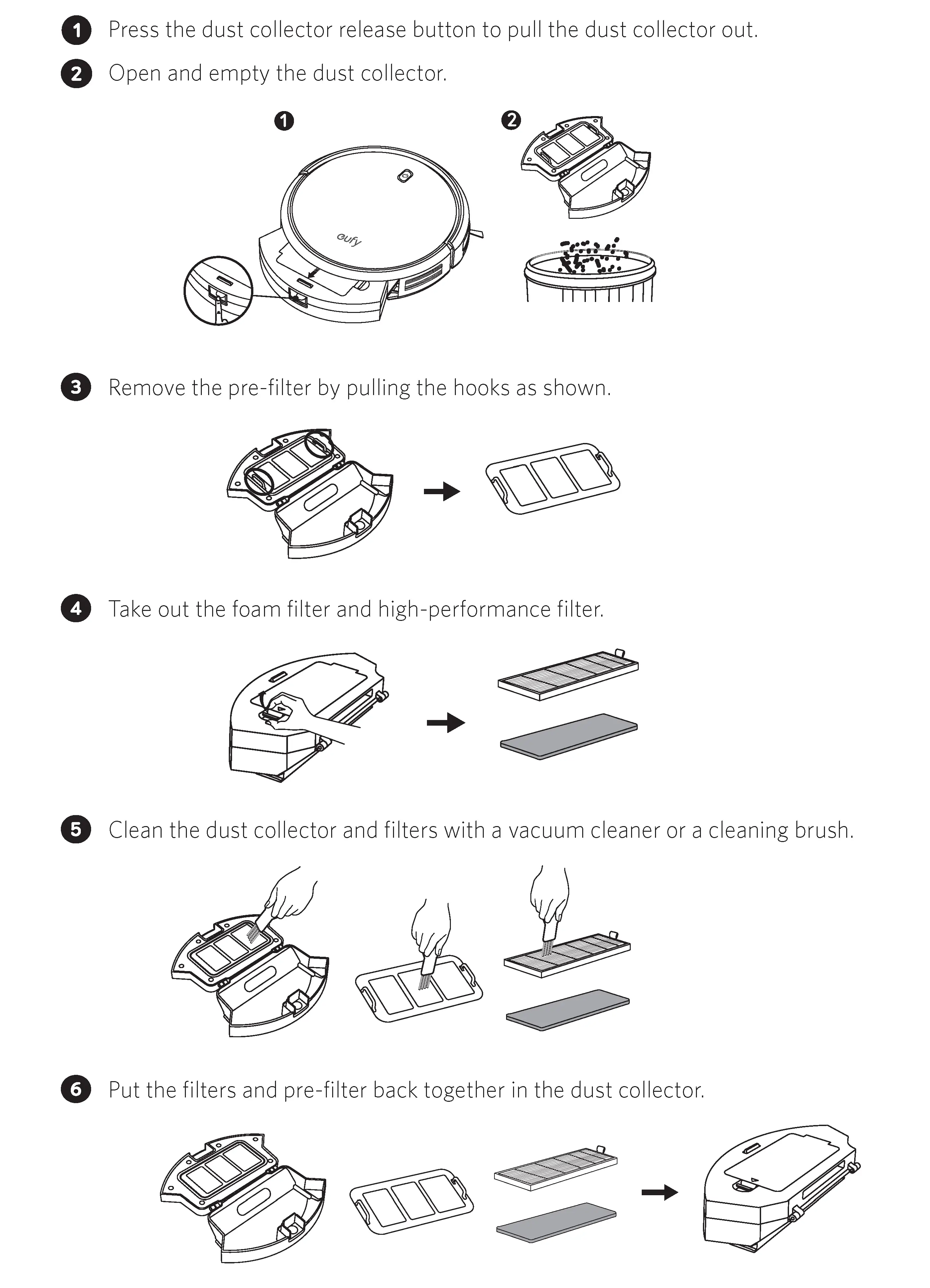 1 Press the dust collector release button to pull the dust collector out.

2 Open and empty the dust collector.

1

2

eufy

3 Remove the pre-filter by pulling the hooks as shown.

4 Take out the foam filter and high-performance filter.

5 Clean the dust collector and filters with a vacuum cleaner or a cleaning brush.

6 Put the filters and pre-filter back together in the dust collector.