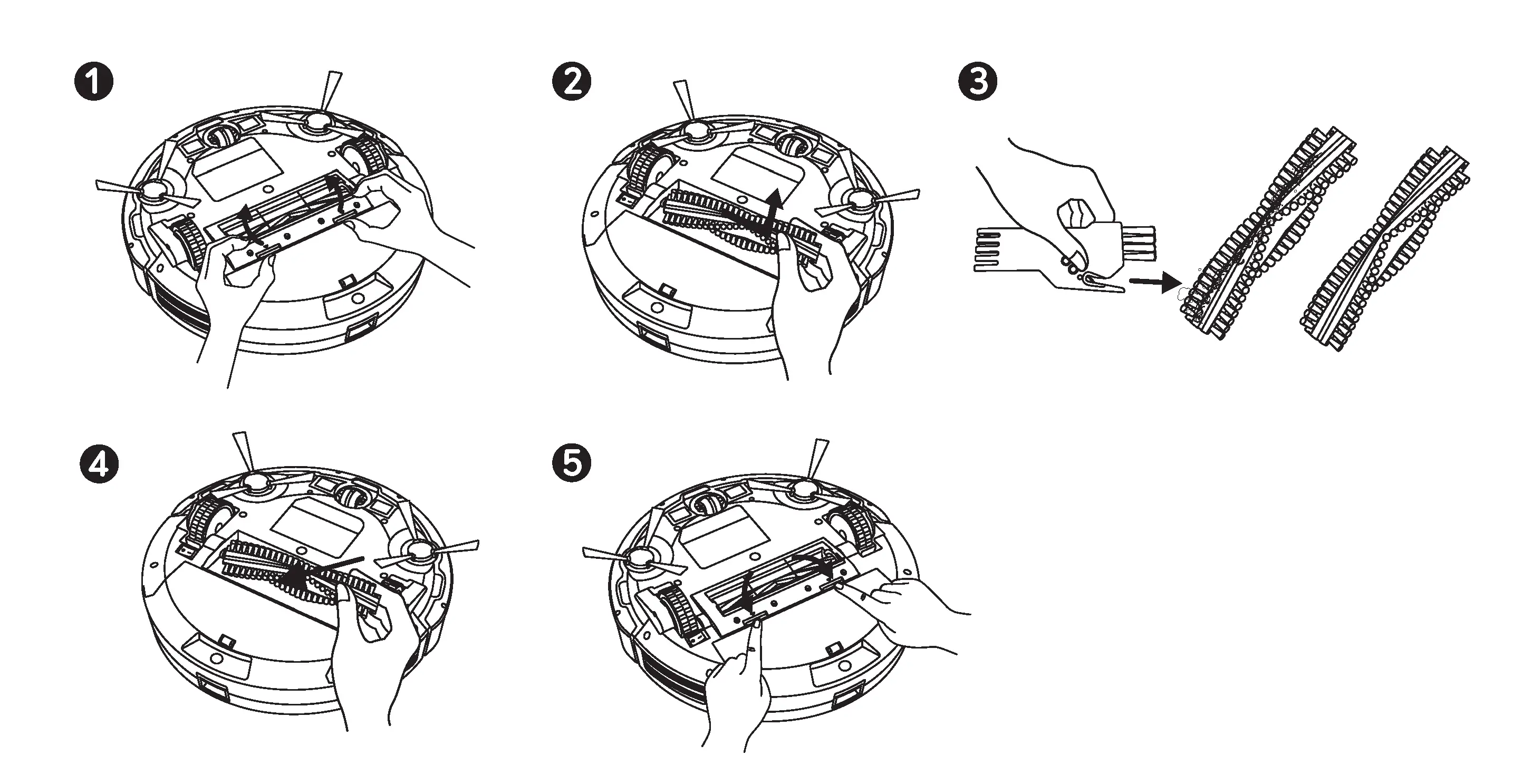 1

2

3

4

5