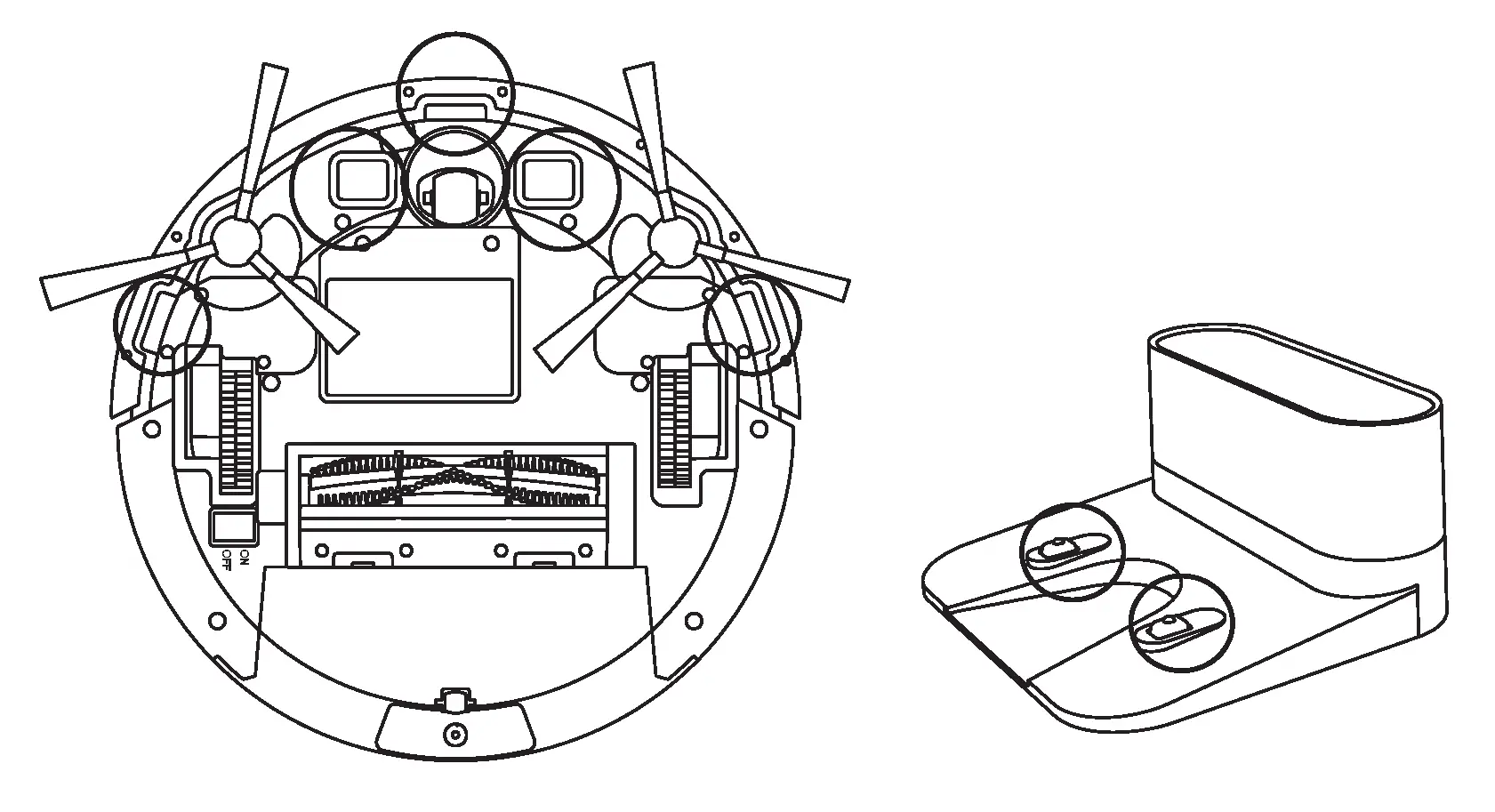 ON
OFF