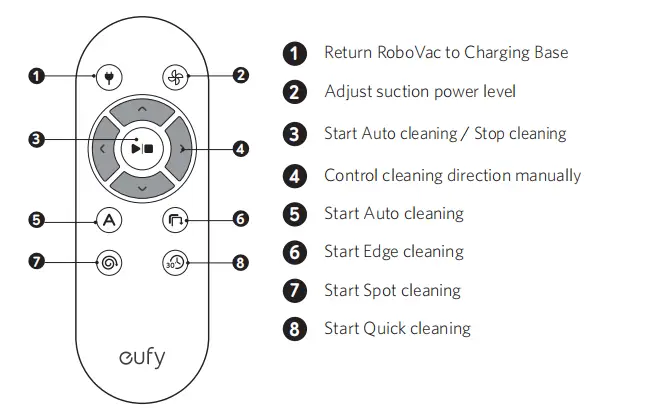 1
2
3
4
5
6
7
8
A
30
eufy

1 Return RoboVac to Charging Base
2 Adjust suction power level
3 Start Auto cleaning / Stop cleaning
4 Control cleaning direction manually
5 Start Auto cleaning
6 Start Edge cleaning
7 Start Spot cleaning
8 Start Quick cleaning