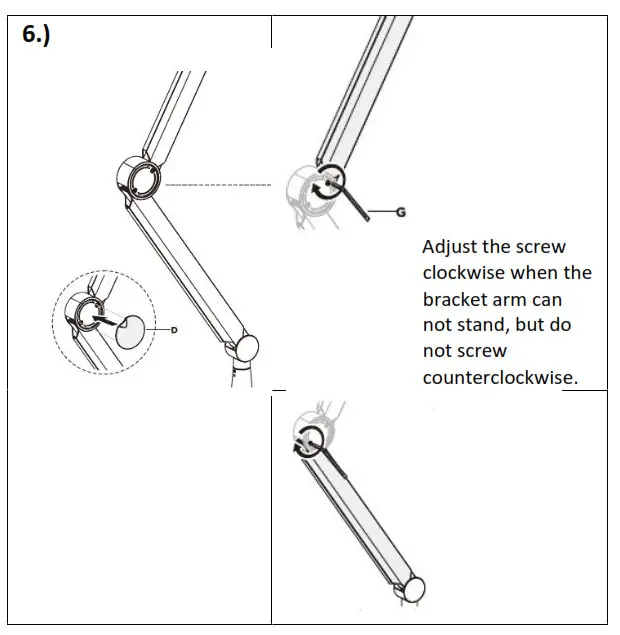 6.)

D

G

Adjust the screw clockwise when the bracket arm can not stand, but do not screw counterclockwise.