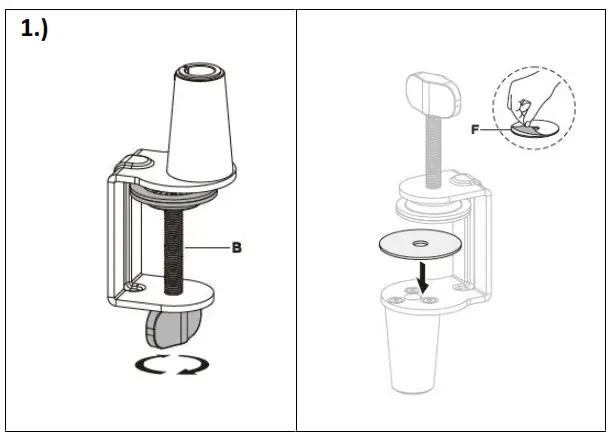 1.)

B

F