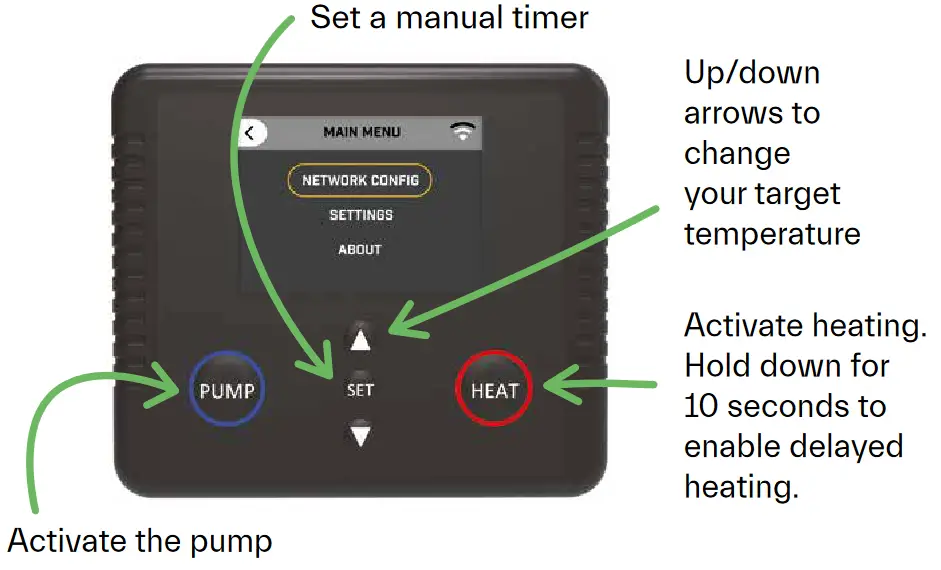 Set a manual timer

Up/down arrows to change your target temperature

MAIN MENU

NETWORK CONFIG

SETTINGS

ABOUT

PUMP

SET

HEAT

Activate heating. Hold down for 10 seconds to enable delayed heating.

Activate the pump