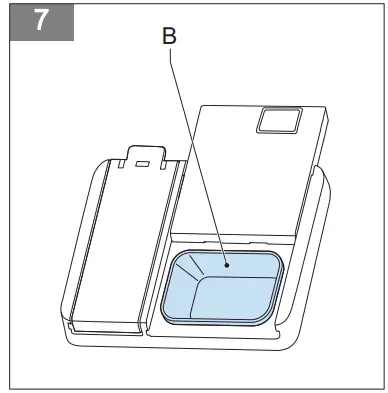 7

B