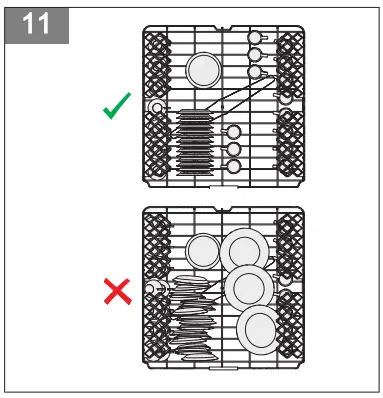 11