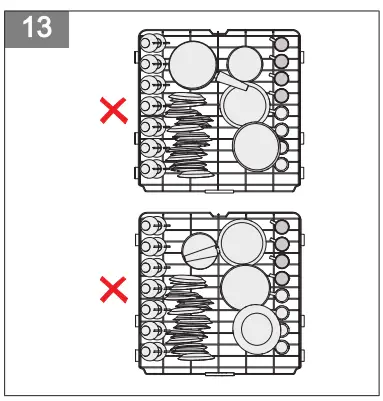 13