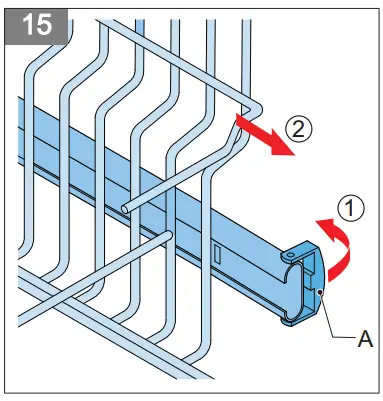 15

②

①

A