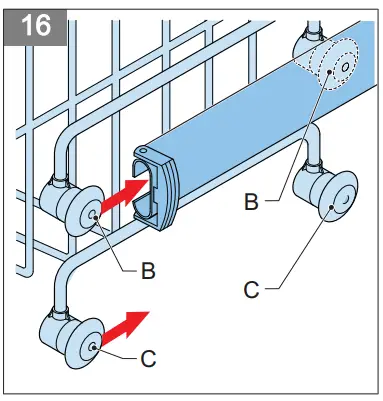 16

B

B

C

C