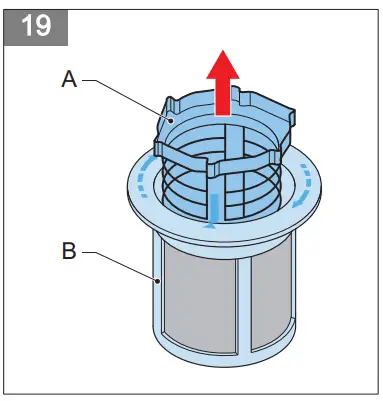 19

A

B