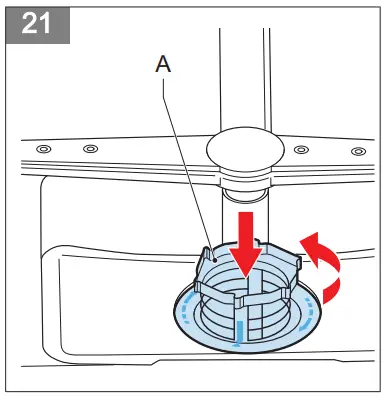 21

A