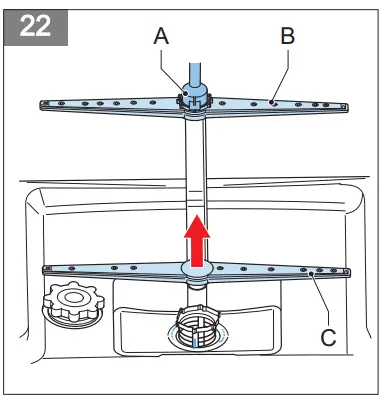 22
A
B
C