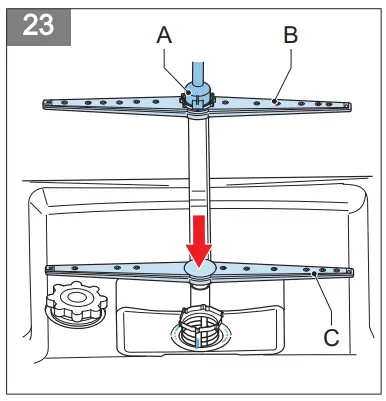 23
A
B
C