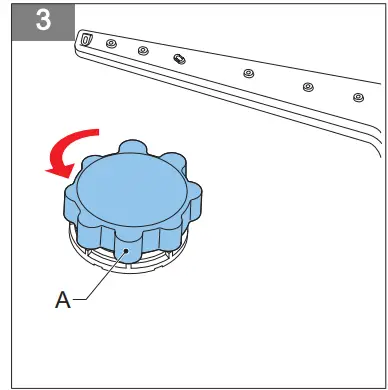 3

A