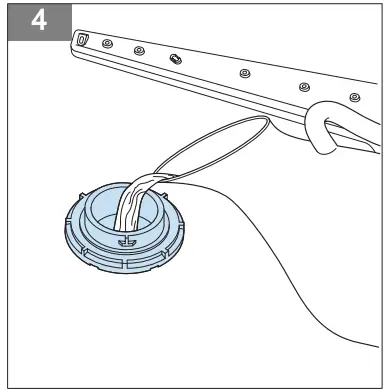 4