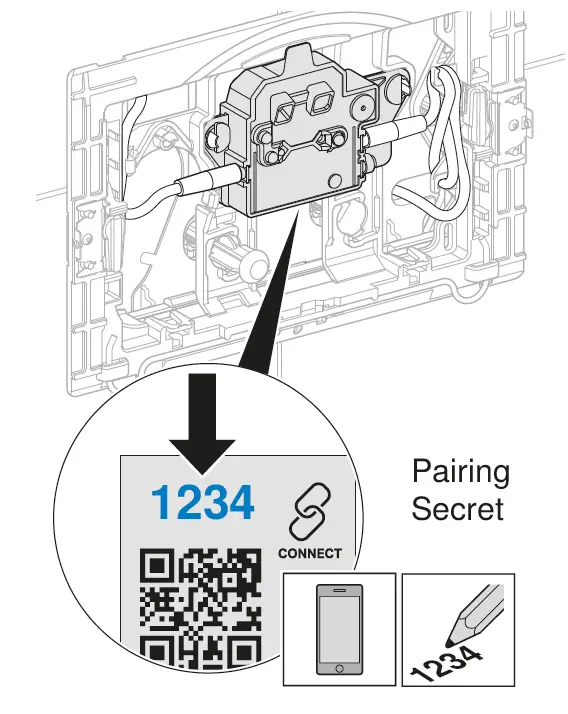 1234

CONNECT

Pairing Secret

1234