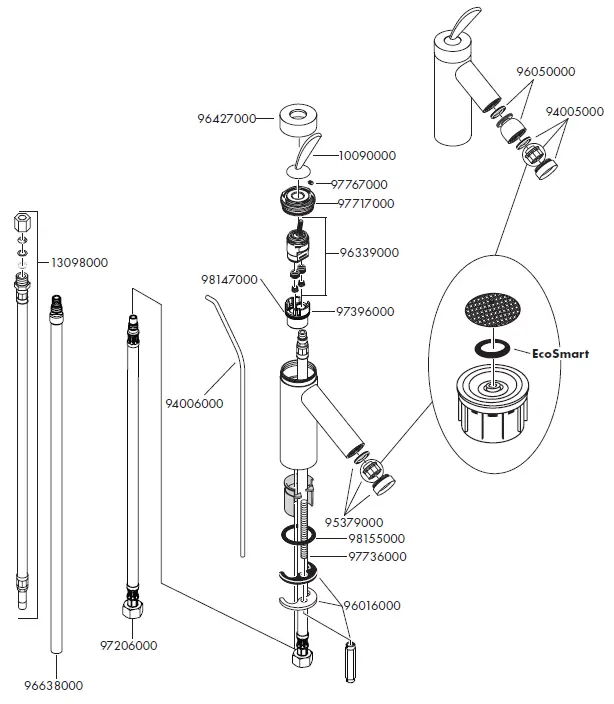 96050000
94005000
96427000
10090000
97767000
97717000
96339000
13098000
98147000
97396000
EcoSmart
94006000
95379000
98155000
97736000
96016000
97206000
96638000