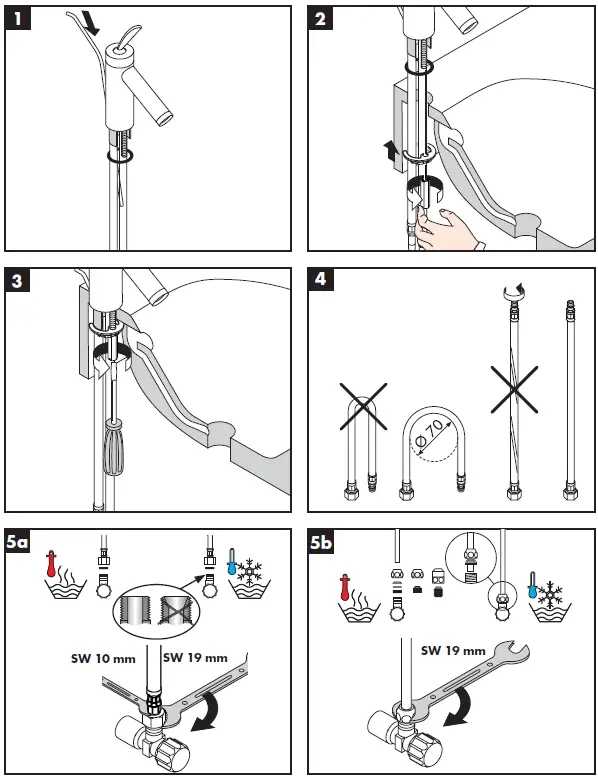 1

2

3

4

$\varnothing 70$

5a

SW 10 mm

SW 19 mm

5b

SW 19 mm