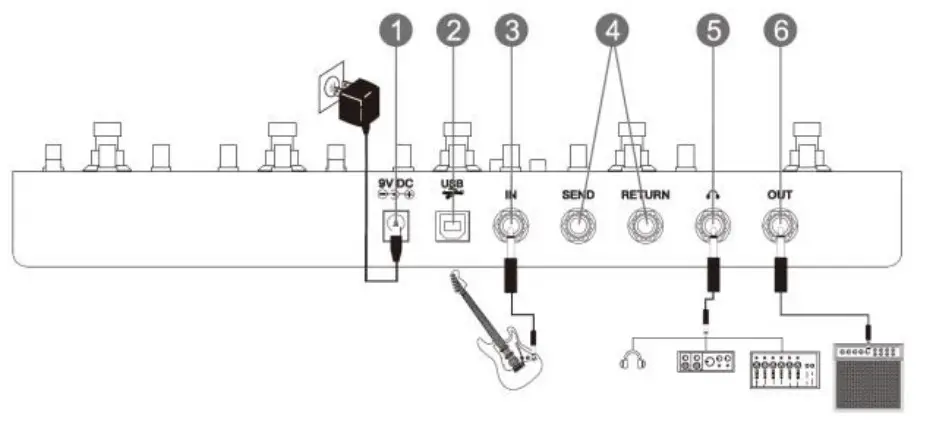 1 2 3 4 5 6

9V DC
USB
IN
SEND
RETURN
OUT