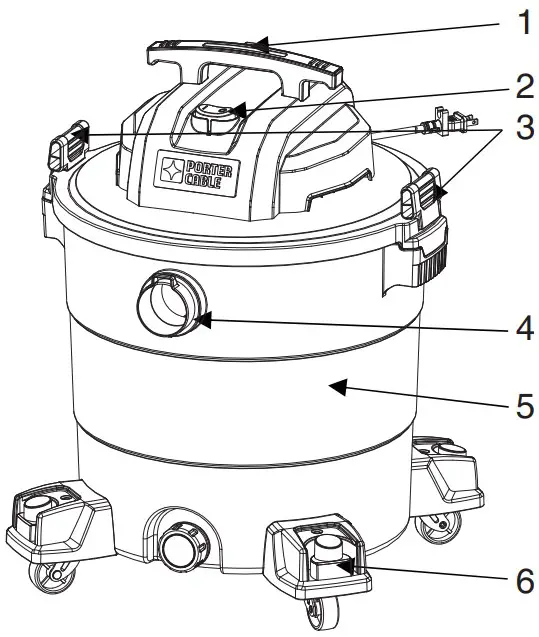 1
2
3
PORTER CABLE
4
5
6