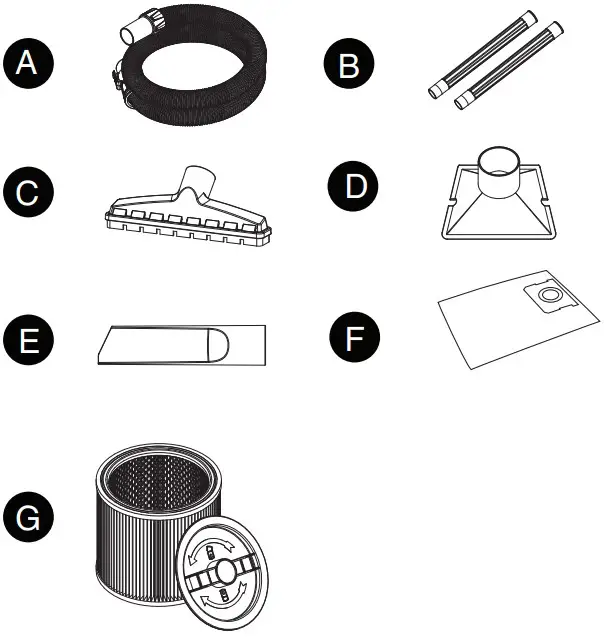 A

B

C

D

E

F

G