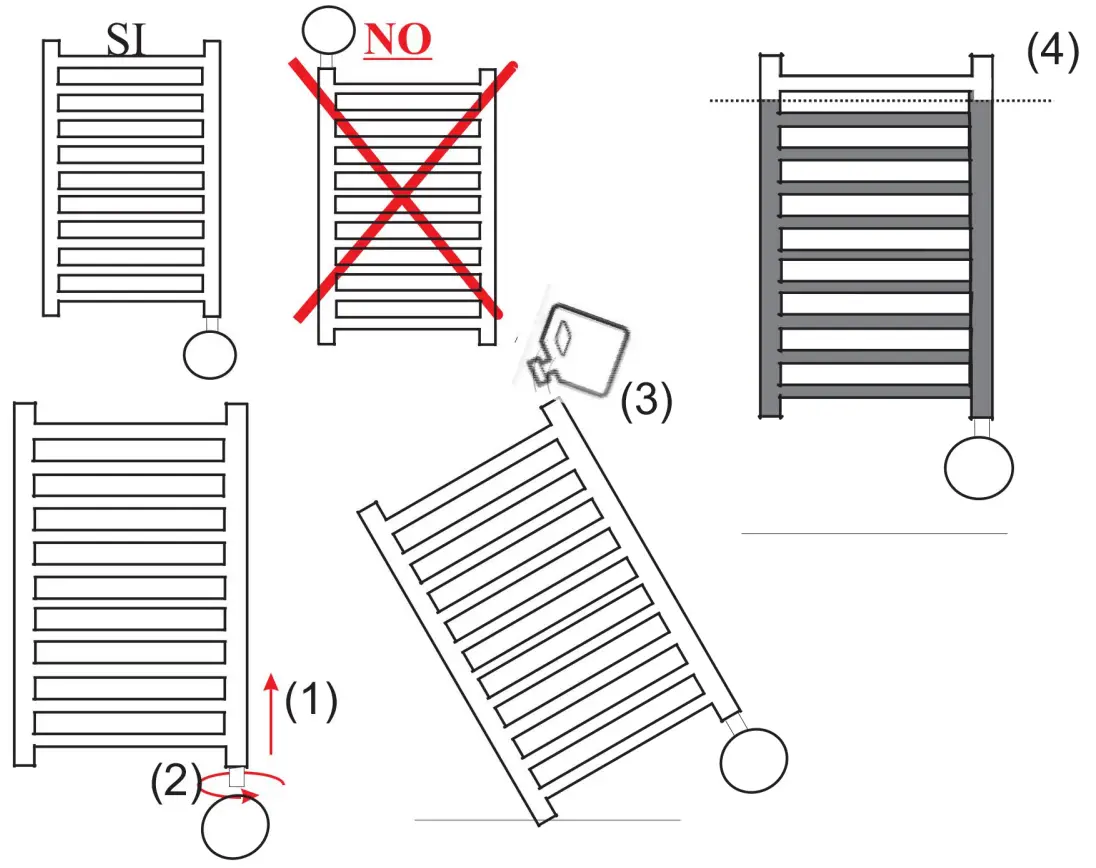 SI

NO

(4)

(3)

(1)

(2)