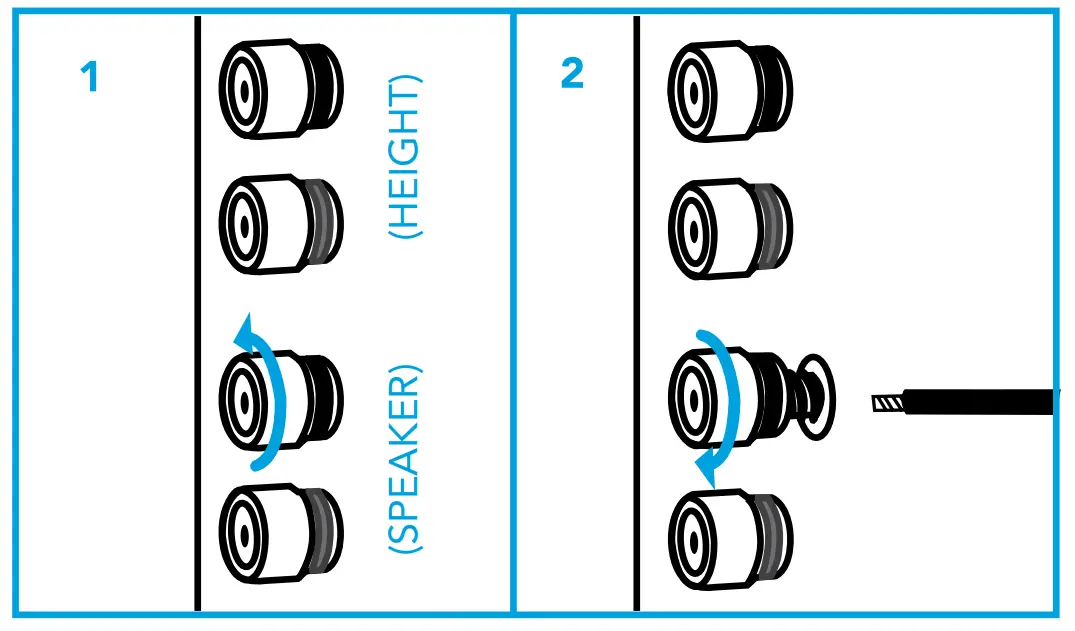 1

(HEIGHT)

(SPEAKER)

2