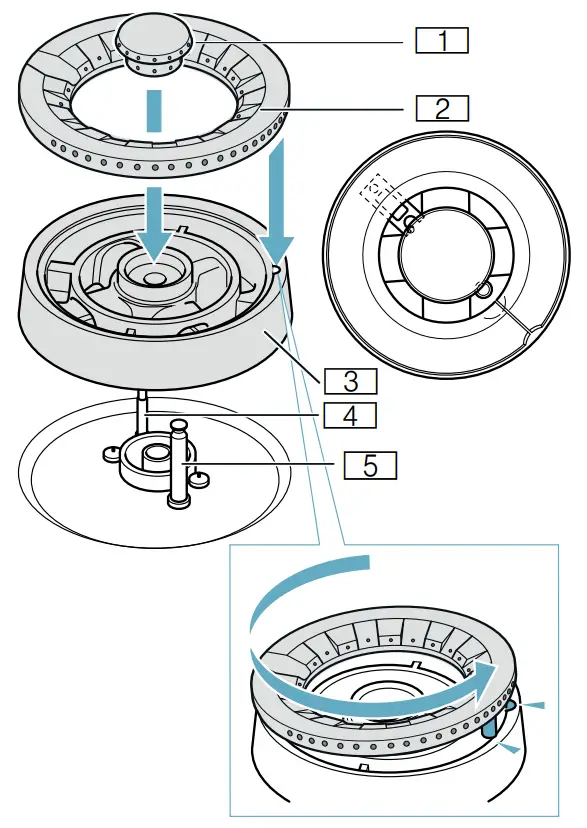 1
2
3
4
5