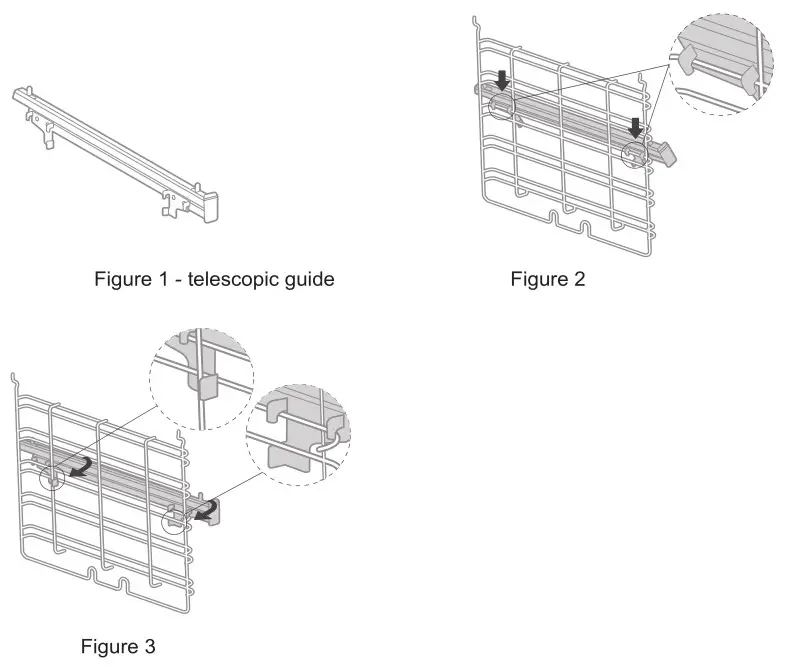 Figure 1 - telescopic guide

Figure 2

Figure 3