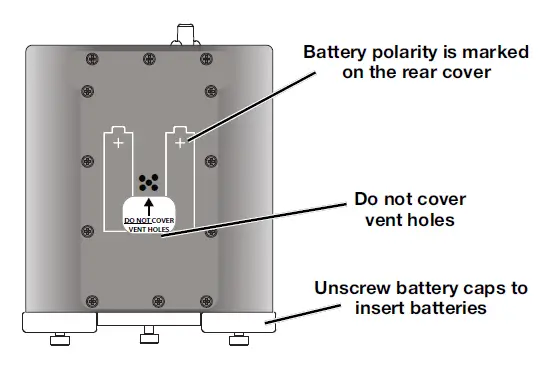 Battery polarity is marked on the rear cover

+

+

DO NOT COVER VENT HOLES

Do not cover vent holes

Unscrew battery caps to insert batteries