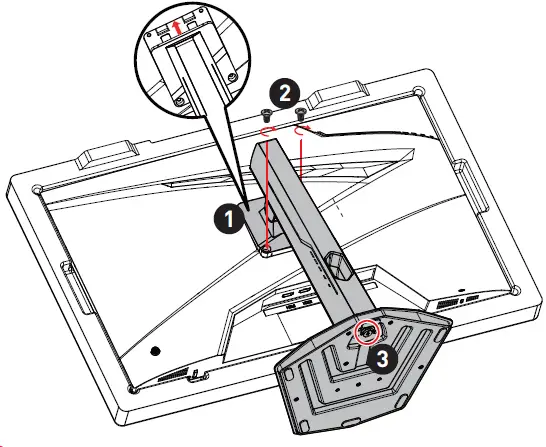 2
1
3