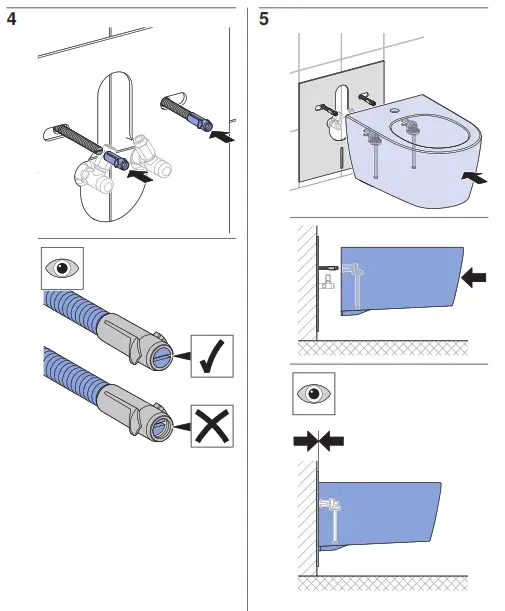 4

5