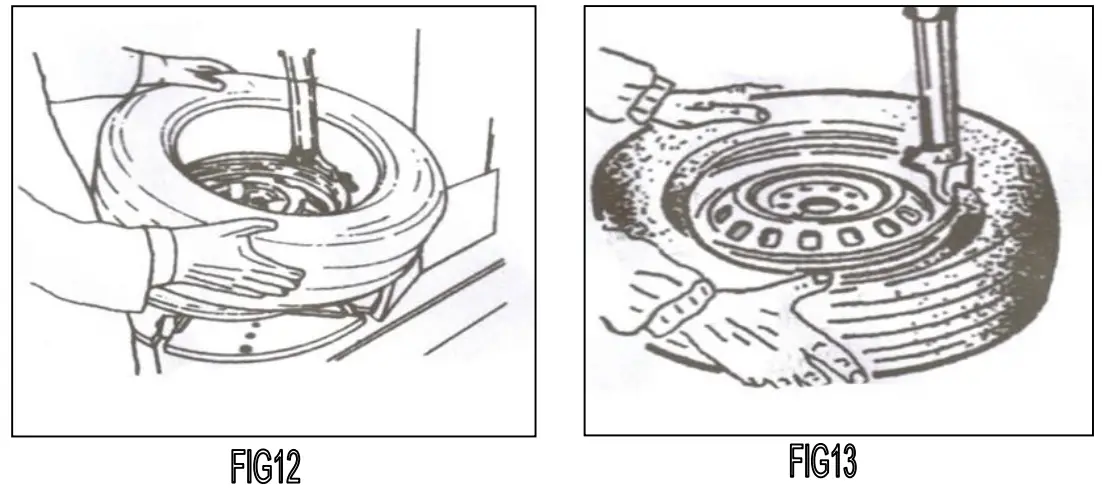 FIG12

FIG13