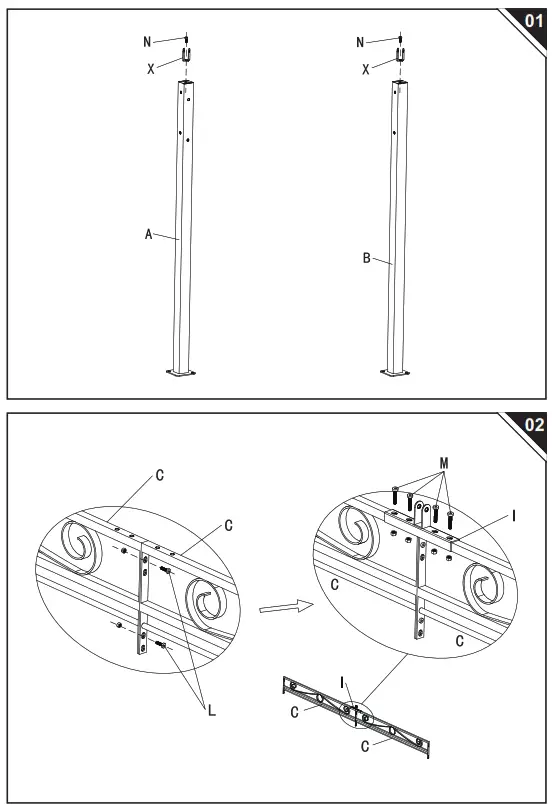 01

N
X
A

N
X
B

02

C
C
L

M
I
C
C

I
C
C